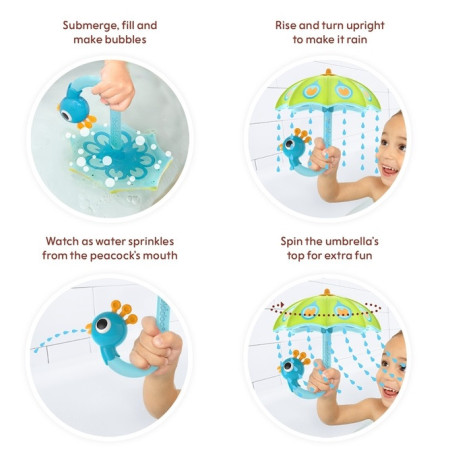 Submerge, fill and make bubbles

Rise and turn upright to make it rain

Watch as water sprinkles from the peacock's mouth

Spin the umbrella's top for extra fun