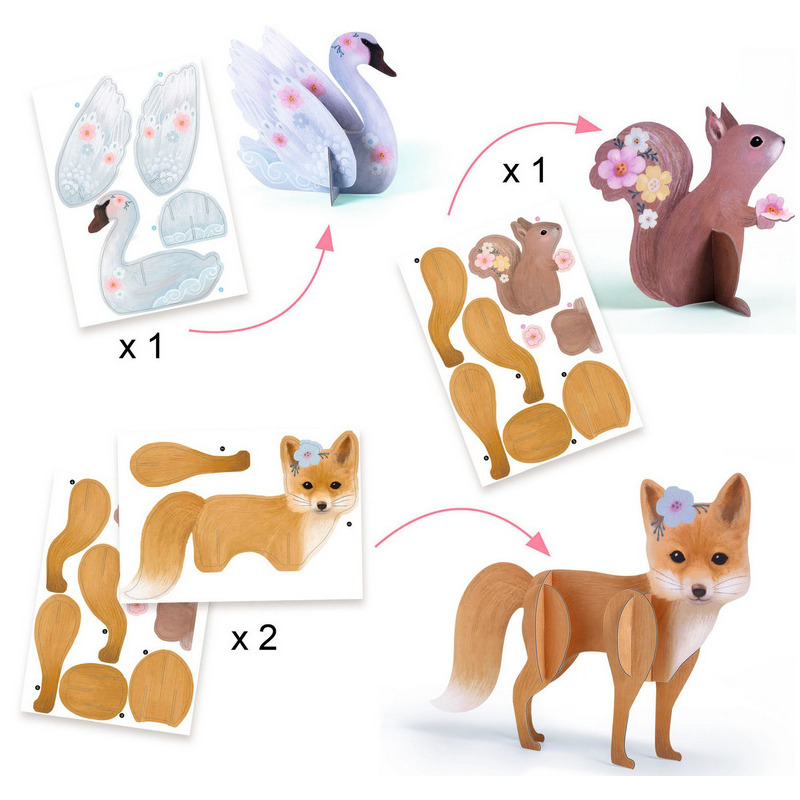 x 1

x 1

x 2