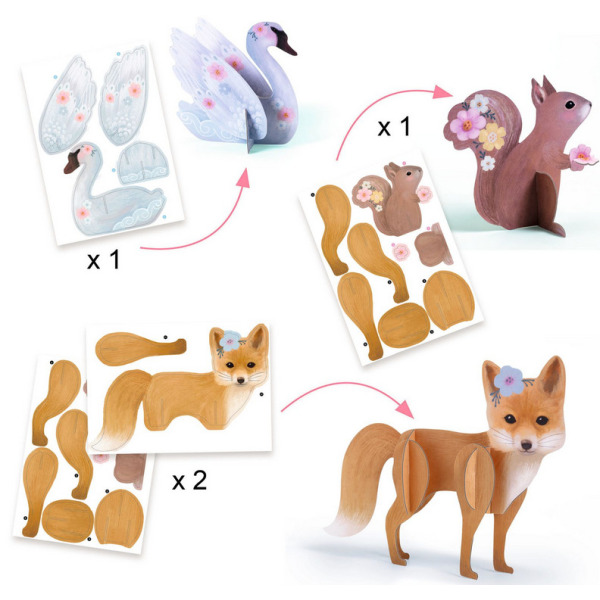 x 1

x 1

x 2