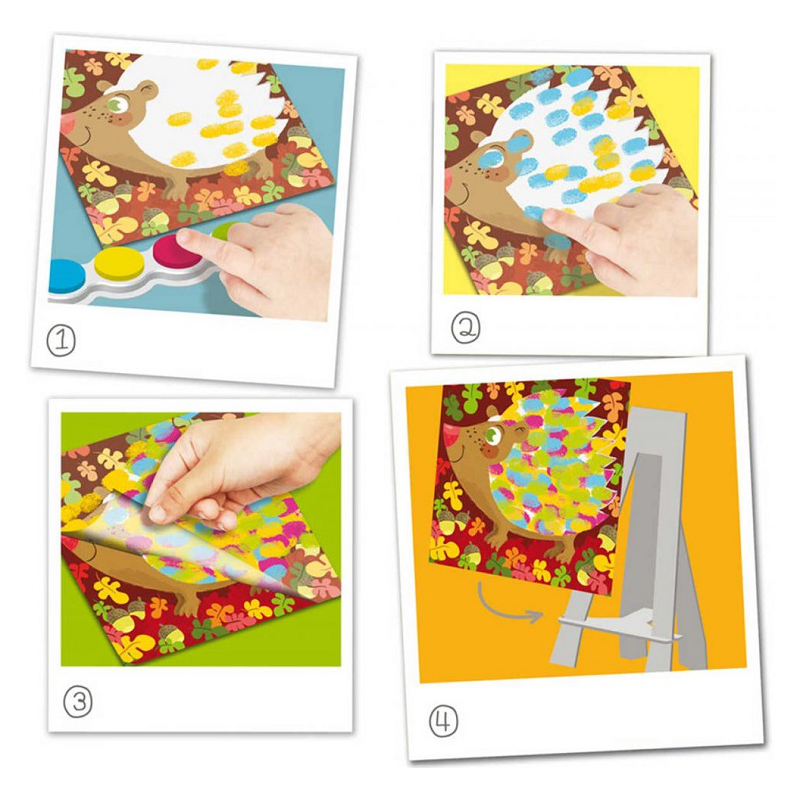 ①

②

③

④