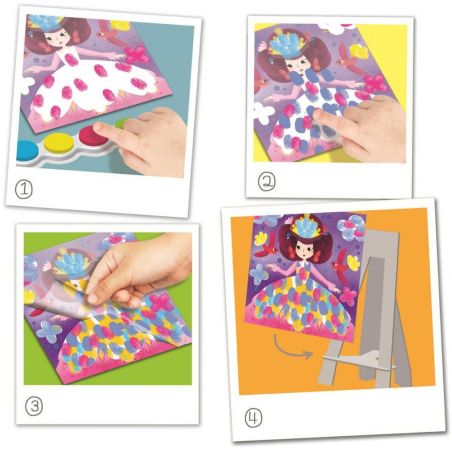 ①

②

③

④