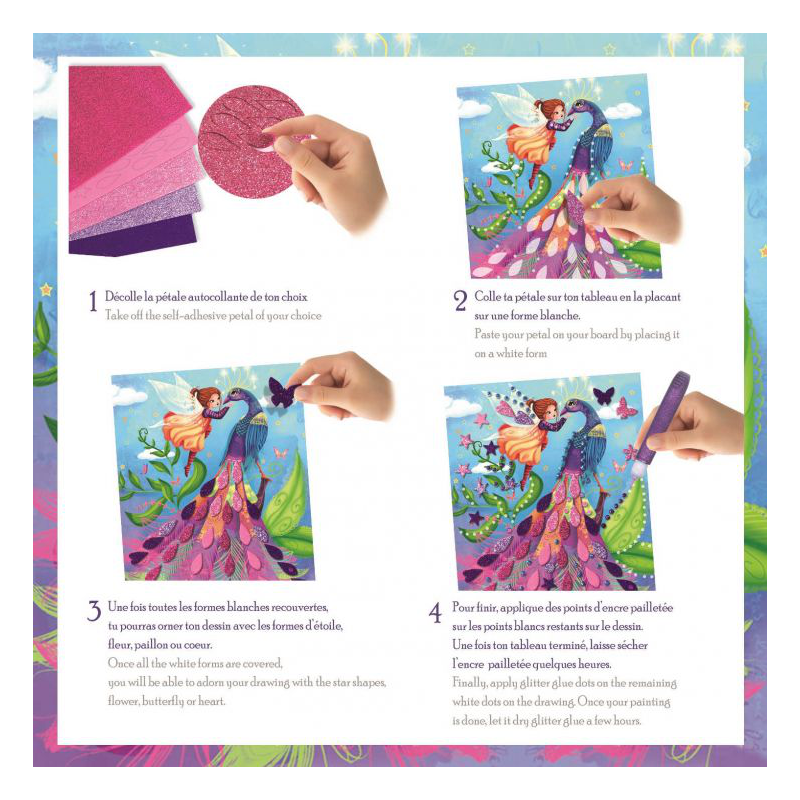 1 Décolle la pétale autocollante de ton choix
Take off the self-adhesive petal of your choice

2 Colle ta pétale sur ton tableau en la placant sur une forme blanche.
Paste your petal on your board by placing it on a white form

3 Une fois toutes les formes blanches recouvertes, tu pourras orner ton dessin avec les formes d'étoile, fleur, paillon ou coeur.
Once all the white forms are covered, you will be able to adorn your drawing with the star shapes, flower, butterfly or heart.

4 Pour finir, applique des points d'encre pailletée sur les points blancs restants sur le dessin. Une fois ton tableau terminé, laisse sécher l'encre pailletée quelques heures.
Finally, apply glitter glue dots on the remaining white dots on the drawing. Once your painting is done, let it dry glitter glue a few hours.