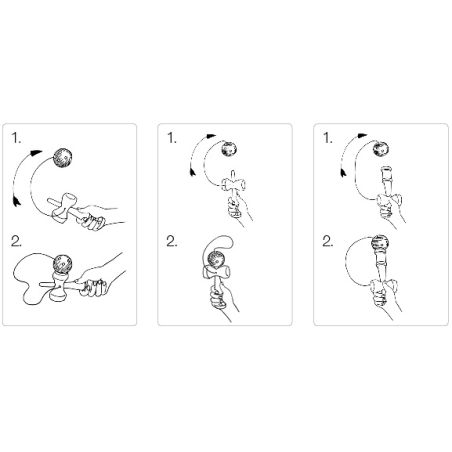 1.

2.

1.

2.

1.

2.