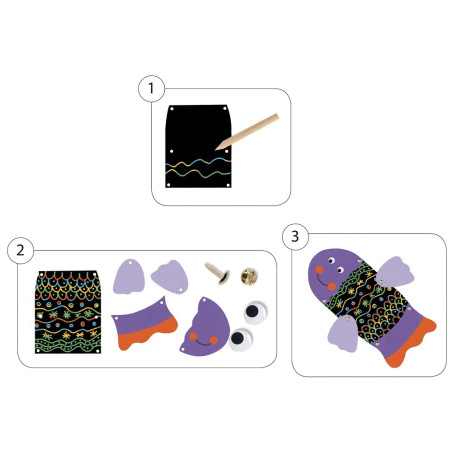 1

2

3