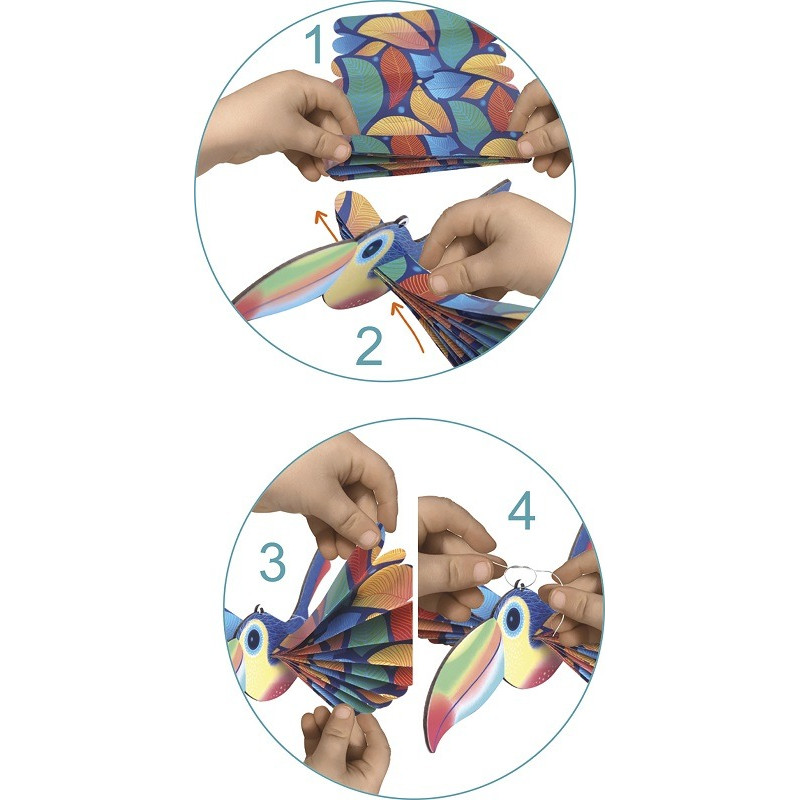 1

2

3

4