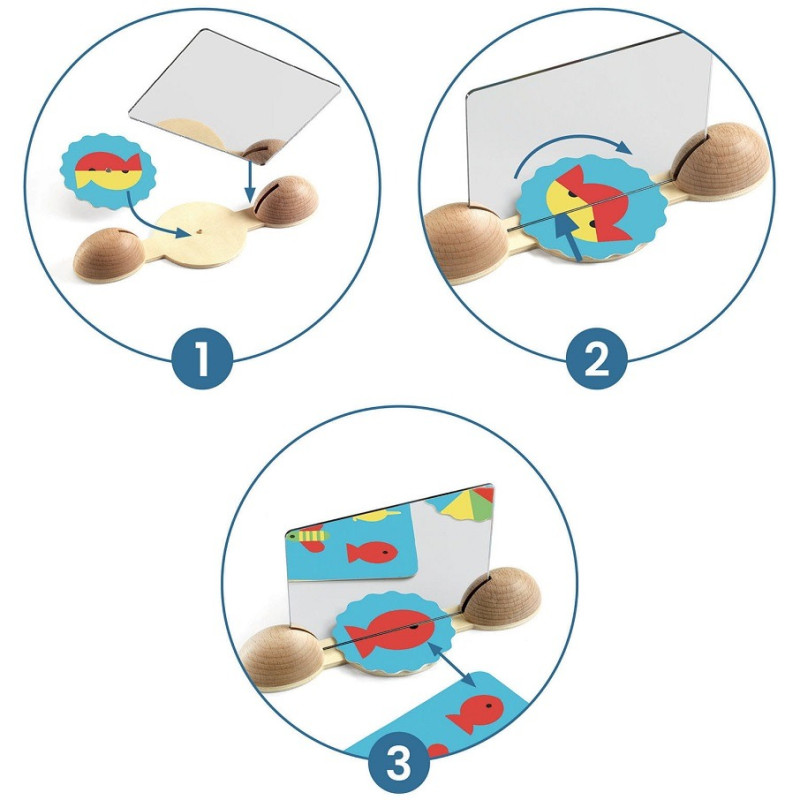 1

2

3