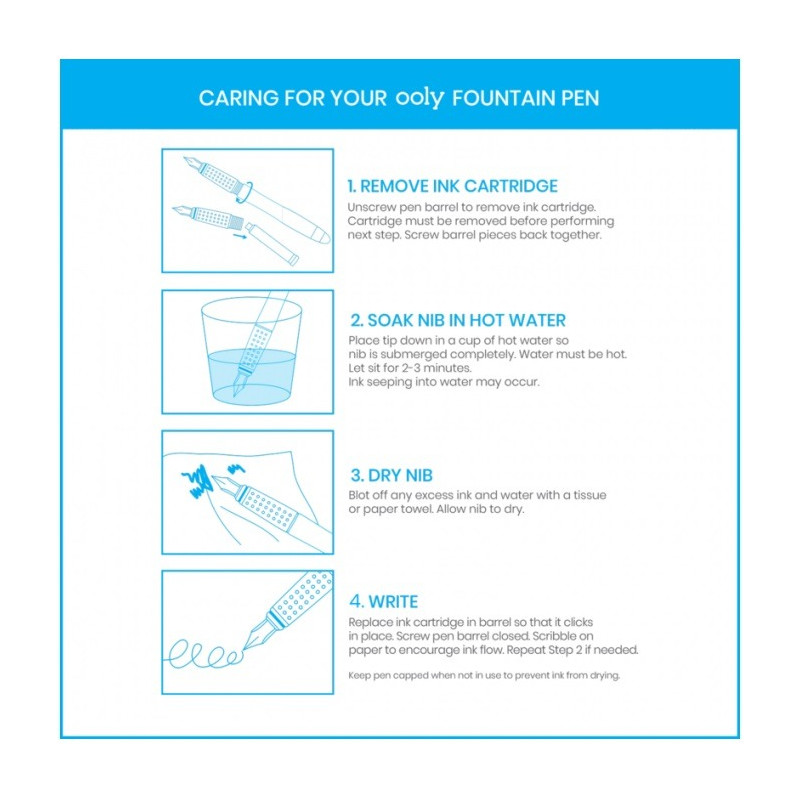 CARING FOR YOUR ooly FOUNTAIN PEN

1. REMOVE INK CARTRIDGE
Unscrew pen barrel to remove ink cartridge. Cartridge must be removed before performing next step. Screw barrel pieces back together.

2. SOAK NIB IN HOT WATER
Place tip down in a cup of hot water so nib is submerged completely. Water must be hot. Let sit for 2-3 minutes.
Ink seeping into water may occur.

3. DRY NIB
Blot off any excess ink and water with a tissue or paper towel. Allow nib to dry.

4. WRITE
Replace ink cartridge in barrel so that it clicks in place. Screw pen barrel closed. Scribble on paper to encourage ink flow. Repeat Step 2 if needed.

Keep pen capped when not in use to prevent ink from drying.