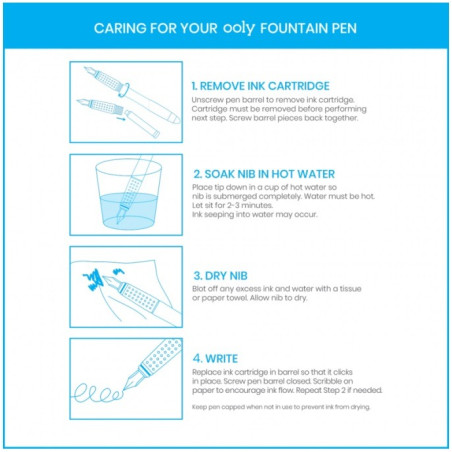 CARING FOR YOUR ooly FOUNTAIN PEN

1. REMOVE INK CARTRIDGE
Unscrew pen barrel to remove ink cartridge. Cartridge must be removed before performing next step. Screw barrel pieces back together.

2. SOAK NIB IN HOT WATER
Place tip down in a cup of hot water so nib is submerged completely. Water must be hot. Let sit for 2-3 minutes.
Ink seeping into water may occur.

3. DRY NIB
Blot off any excess ink and water with a tissue or paper towel. Allow nib to dry.

4. WRITE
Replace ink cartridge in barrel so that it clicks in place. Screw pen barrel closed. Scribble on paper to encourage ink flow. Repeat Step 2 if needed.

Keep pen capped when not in use to prevent ink from drying.